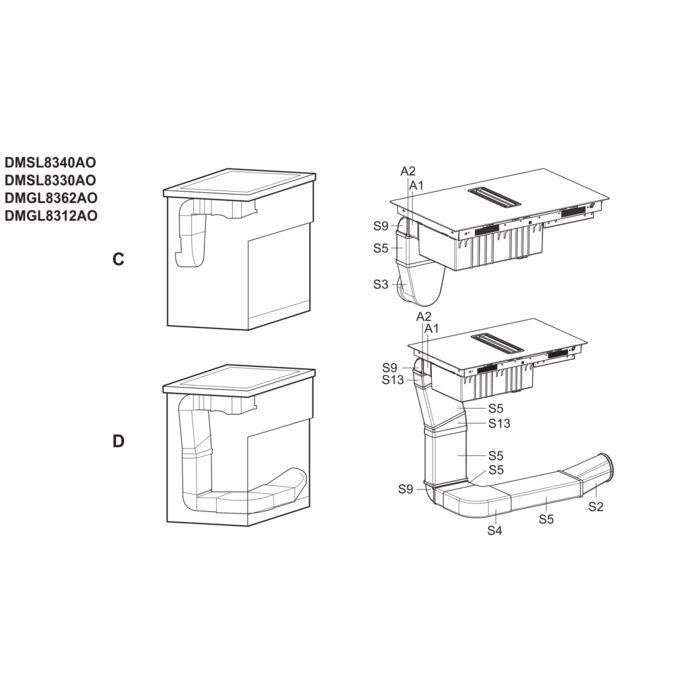 DMSL8340AO
DMSL8330AO
DMGL8362AO
DMGL8312AO

C

A2
A1
S9
S5
S3

D

A2
A1
S9
S13
S5
S13
S5
S5
S9
S4
S5
S2