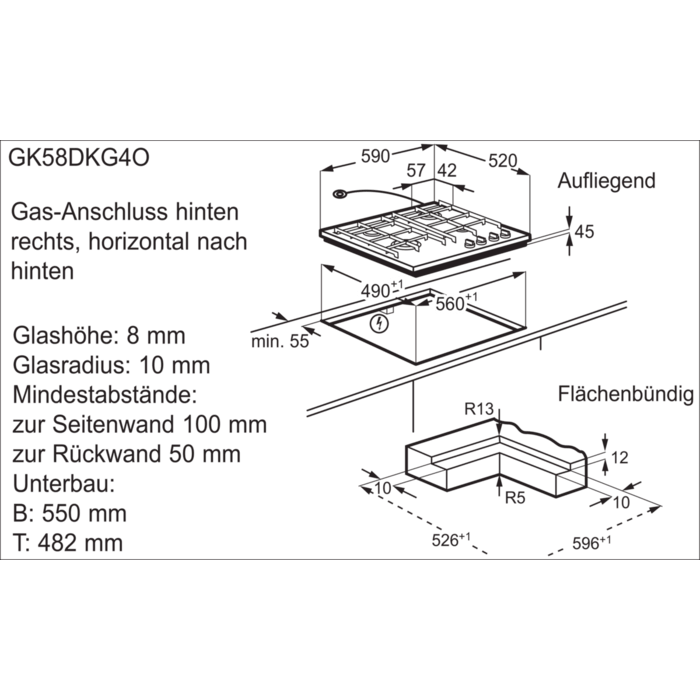 GK58DKG4O

Gas-Anschluss hinten rechts, horizontal nach hinten

Glashöhe: 8 mm
Glasradius: 10 mm
Mindestabstände:
zur Seitenwand 100 mm
zur Rückwand 50 mm
Unterbau:
B: 550 mm
T: 482 mm

590
57
42
520
Aufliegend
45
$490^{+1}$
$560^{+1}$
min. 55

Flächenbündig
R13
12
10
R5
10
$526^{+1}$
$596^{+1}$