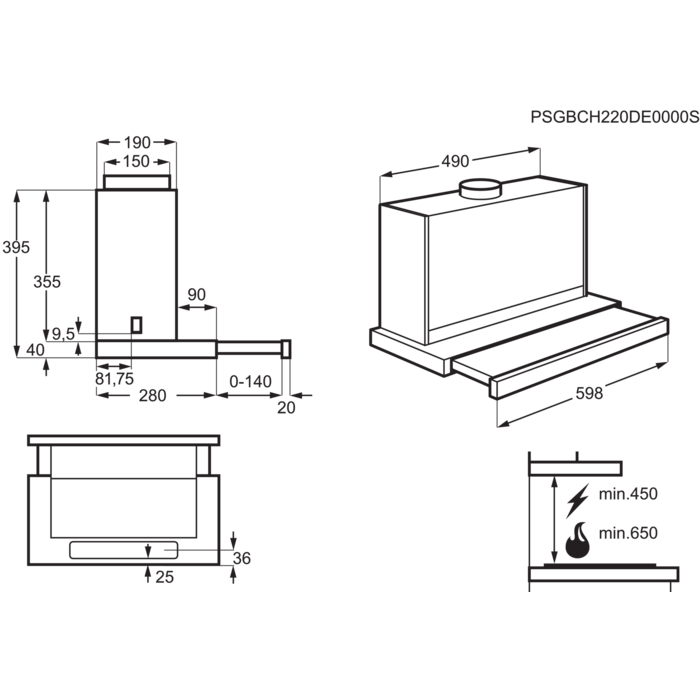 PSGBCH220DE0000S

190
150
395
355
90
9,5
40
81,75
280
0-140
20

490
598

36
25

min.450
min.650