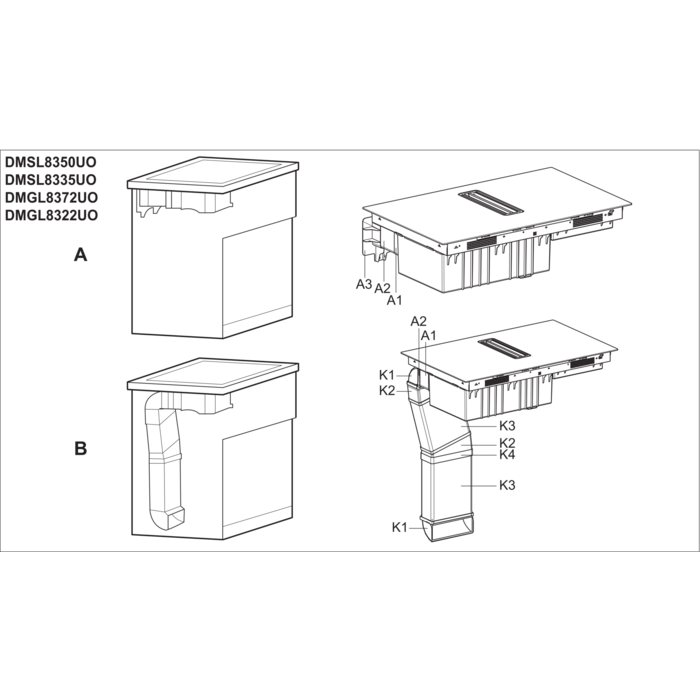 DMSL8350UO
DMSL8335UO
DMGL8372UO
DMGL8322UO

A

A3
A2
A1

B

A2
A1
K1
K2
K3
K2
K4
K3
K1