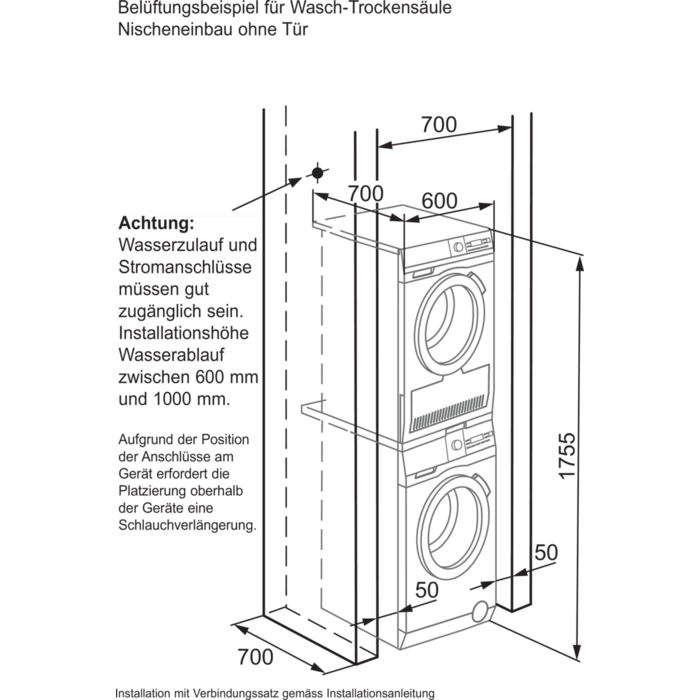 Belüftungsbeispiel für Wasch-Trockensäule
Nischeneinbau ohne Tür

700

700

600

Achtung:
Wasserzulauf und Stromanschlüsse müssen gut zugänglich sein. Installationshöhe Wasserablauf zwischen 600 mm und 1000 mm.

Aufgrund der Position der Anschlüsse am Gerät erfordert die Platzierung oberhalb der Geräte eine Schlauchverlängerung.

1755

50

50

700

Installation mit Verbindungssatz gemäss Installationsanleitung