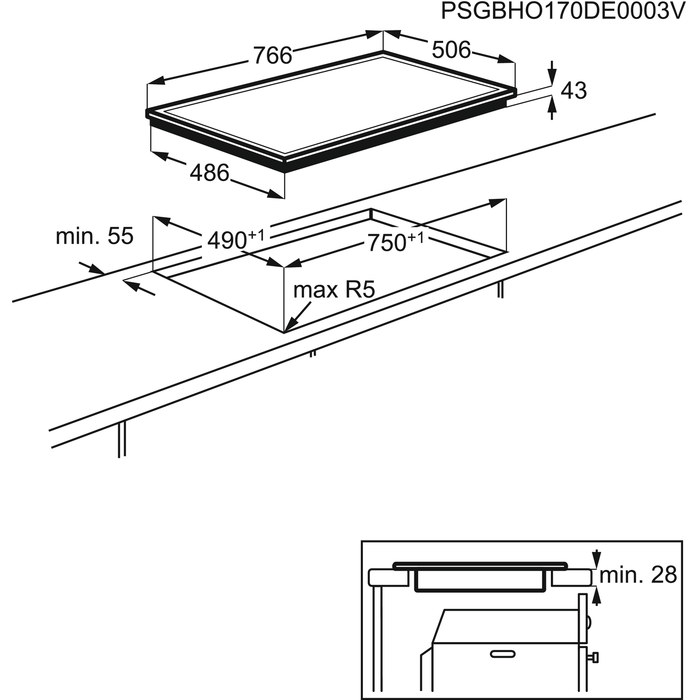 PSGBHO170DE0003V

766

506

43

486

min. 55

$490^{+1}$

$750^{+1}$

max R5

min. 28