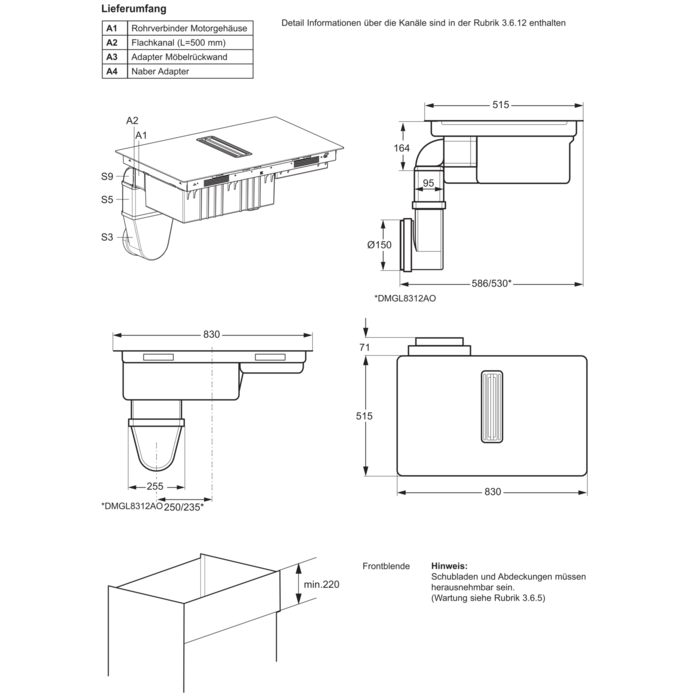 Lieferumfang

| A1 | Rohrverbinder Motorgehäuse |
|---|---|
| A2 | Flachkanal (L=500 mm) |
| A3 | Adapter Möbelrückwand |
| A4 | Naber Adapter |

Detail Informationen über die Kanäle sind in der Rubrik 3.6.12 enthalten

A2
A1
S9
S5
S3

515
164
95
Ø150
586/530*
*DMGL8312AO

830
255
*DMGL8312AO
250/235*

71
515
830

min.220

Frontblende

Hinweis:
Schubladen und Abdeckungen müssen herausnehmbar sein.
(Wartung siehe Rubrik 3.6.5)