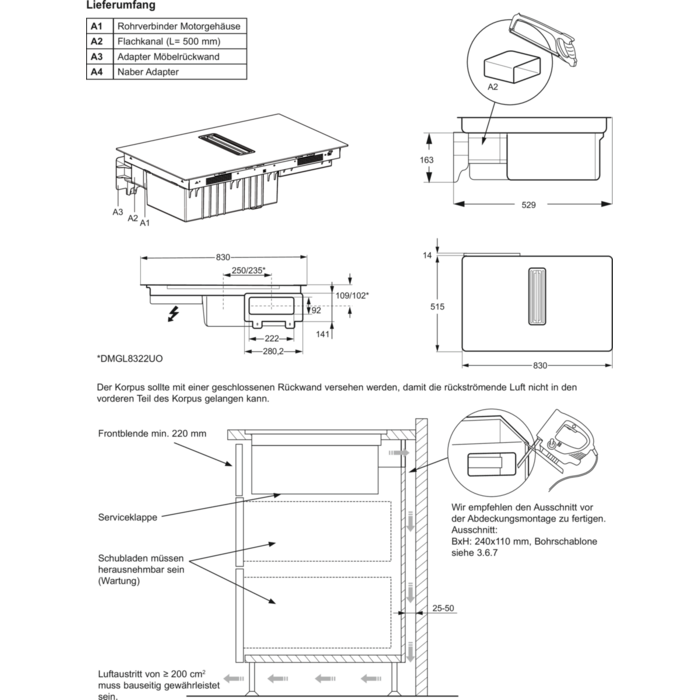 Lieferumfang

| A1 | Rohrverbinder Motorgehäuse |
|---|---|
| A2 | Flachkanal (L= 500 mm) |
| A3 | Adapter Möbelrückwand |
| A4 | Naber Adapter |

A2

163

529

A3
A2
A1

830

250/235*

109/102*

92

141

222

280,2

14

515

830

*DMGL8322UO

Der Korpus sollte mit einer geschlossenen Rückwand versehen werden, damit die rückströmende Luft nicht in den vorderen Teil des Korpus gelangen kann.

Frontblende min. 220 mm

Serviceklappe

Schubladen müssen herausnehmbar sein (Wartung)

Wir empfehlen den Ausschnitt vor der Abdeckungsmontage zu fertigen.
Ausschnitt:
BxH: 240x110 mm, Bohrschablone siehe 3.6.7

25-50

Luftaustritt von ≥ 200 cm² muss bauseitig gewährleistet sein.