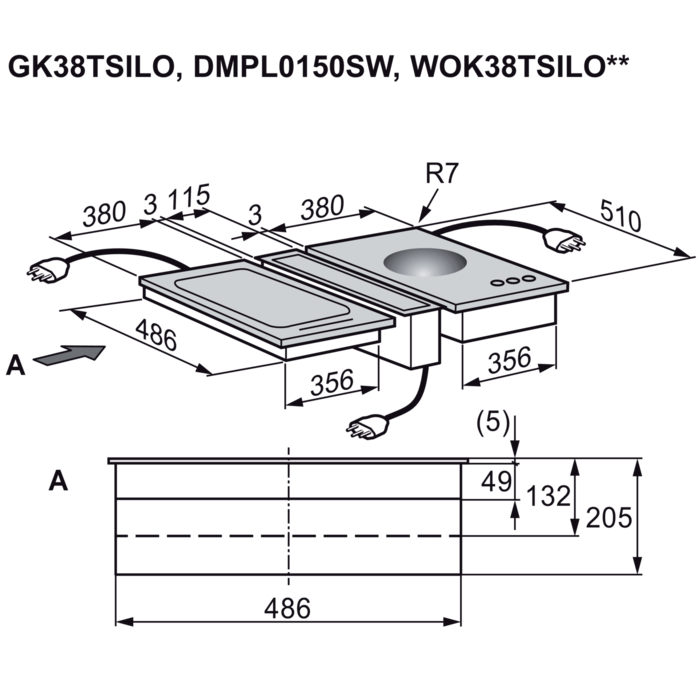 GK38TSILO, DMPL0150SW, WOK38TSILO**

380 3 115 3 380 R7 510

486

A

356

356

(5)

A

49

132

205

486