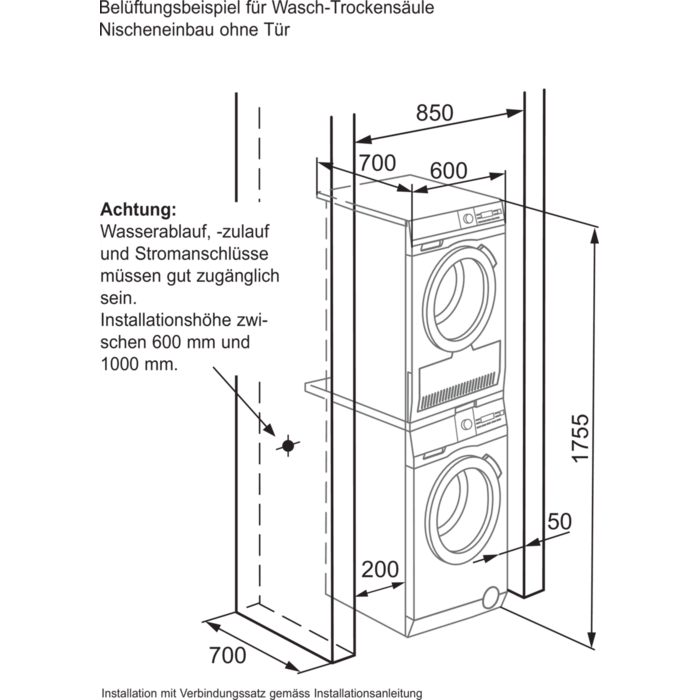 Belüftungsbeispiel für Wasch-Trockensäule
Nischeneinbau ohne Tür

850

700

600

Achtung:
Wasserablauf, -zulauf und Stromanschlüsse müssen gut zugänglich sein.
Installationshöhe zwischen 600 mm und 1000 mm.

1755

50

200

700

Installation mit Verbindungssatz gemäss Installationsanleitung