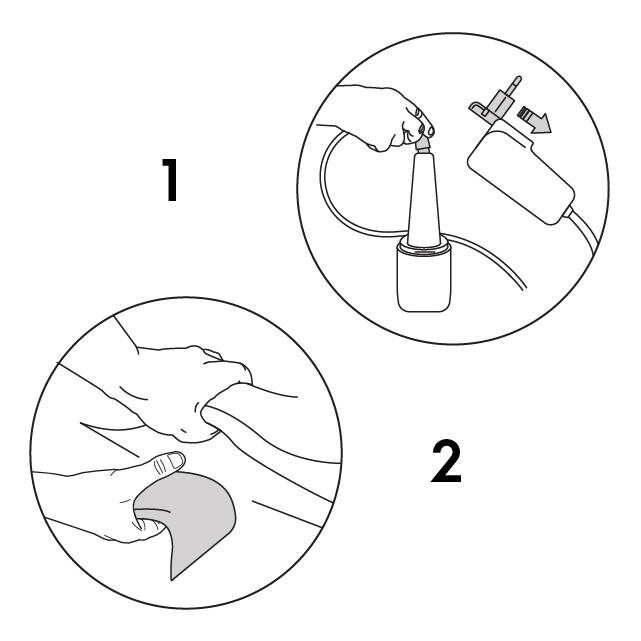 1

2